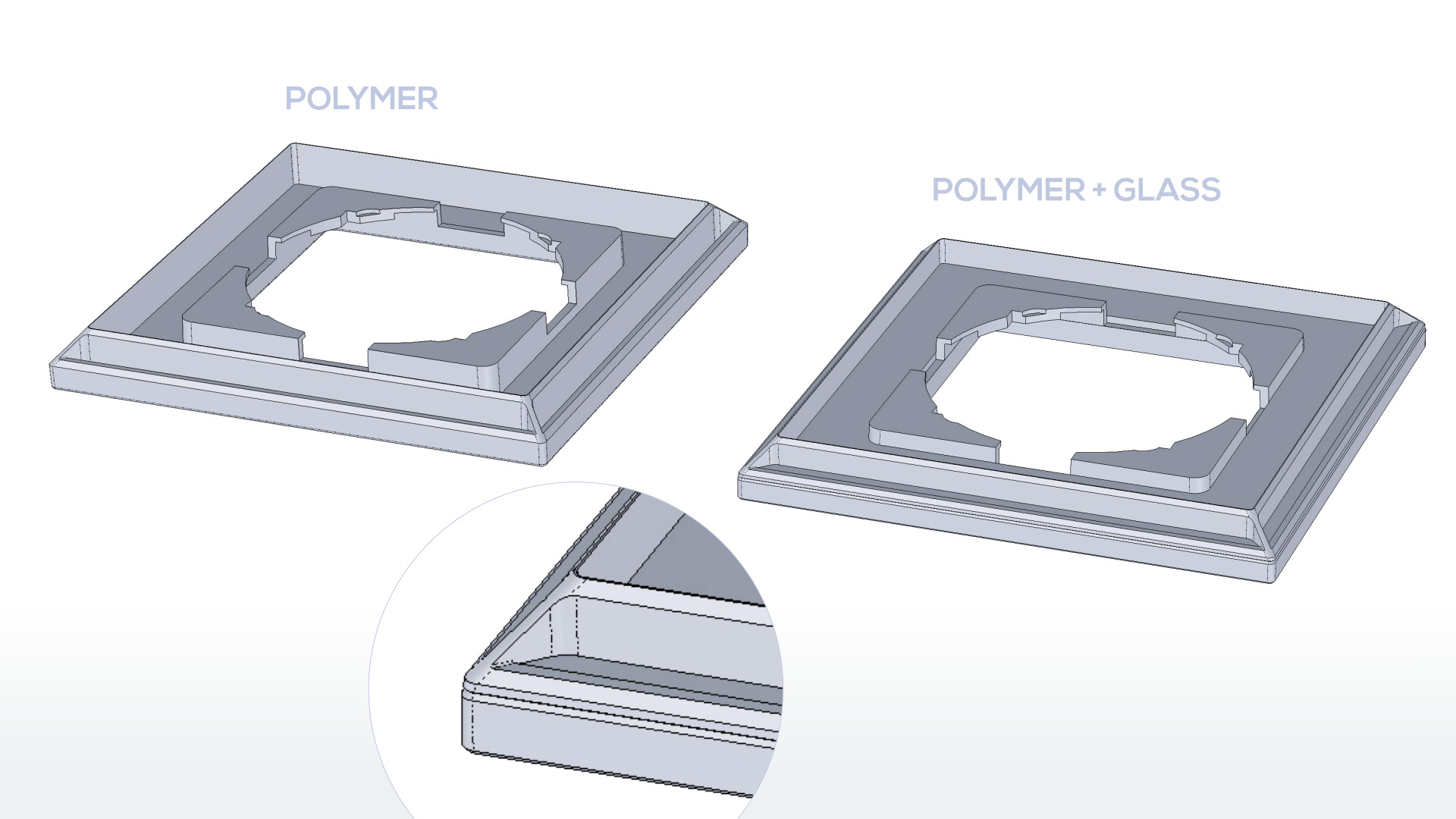 POLYMER

POLYMER + GLASS